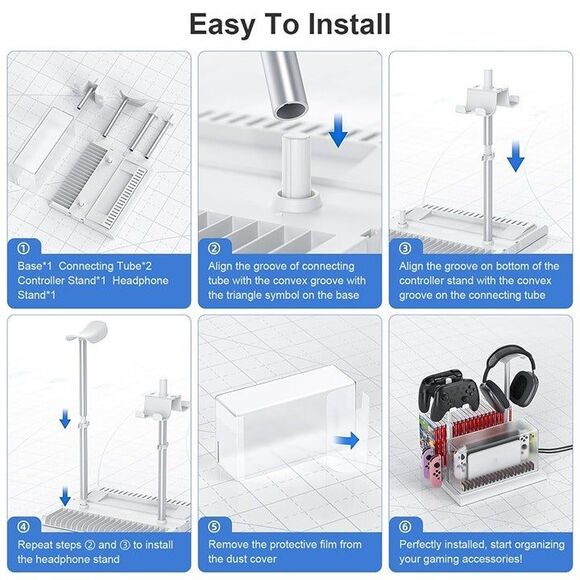 Easy To Install

①
Base*1 Connecting Tube*2 Controller Stand*1 Headphone Stand*1

②
Align the groove of connecting tube with the convex groove with the triangle symbol on the base

③
Align the groove on bottom of the controller stand with the convex groove on the connecting tube

④
Repeat steps ② and ③ to install the headphone stand

⑤
Remove the protective film from the dust cover

⑥
Perfectly installed, start organizing your gaming accessories!